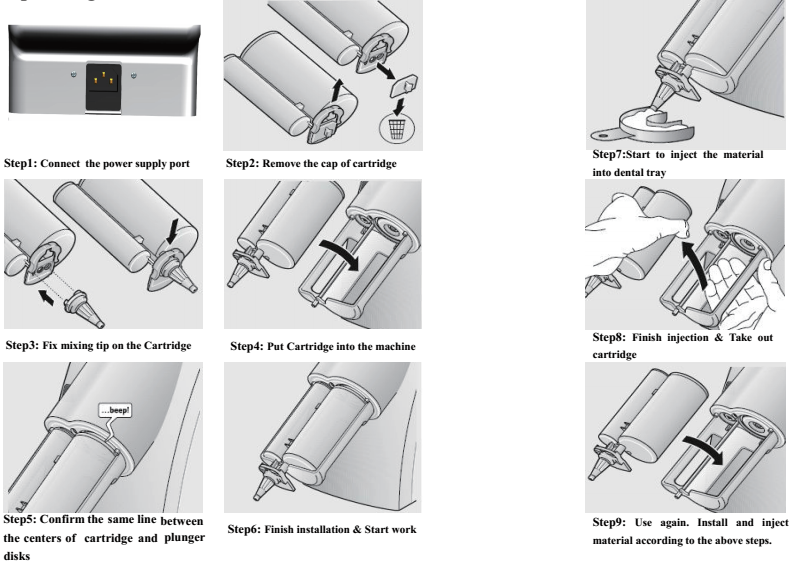 Step1: Connect the power supply port

Step2: Remove the cap of cartridge

Step3: Fix mixing tip on the Cartridge

Step4: Put Cartridge into the machine

...beep!

Step5: Confirm the same line between the centers of cartridge and plunger disks

Step6: Finish installation & Start work

Step7:Start to inject the material into dental tray

Step8: Finish injection & Take out cartridge

Step9: Use again. Install and inject material according to the above steps.